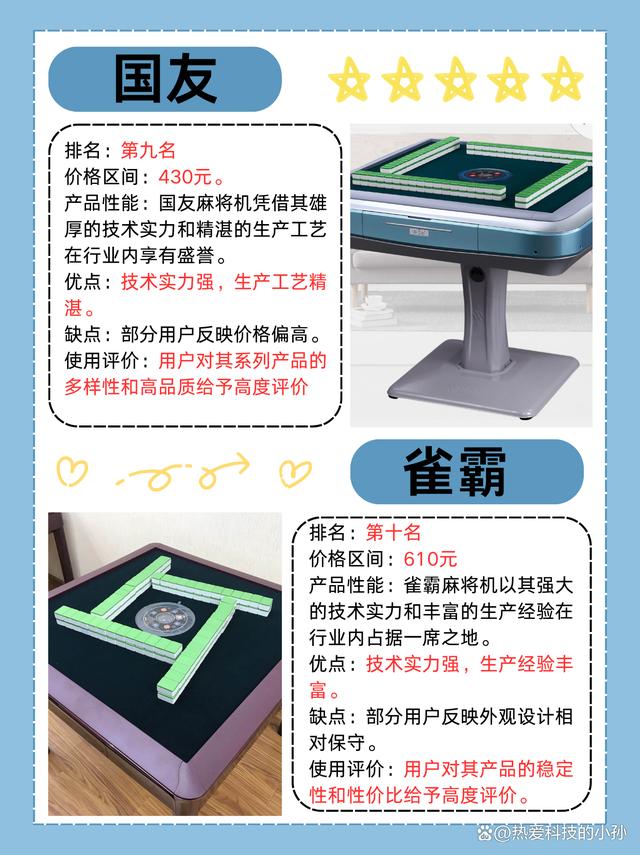 国友

排名：第九名
价格区间：430元。
产品性能：国友麻将机凭借其雄厚的技术实力和精湛的生产工艺在行业内享有盛誉。
优点：技术实力强，生产工艺精湛。
缺点：部分用户反映价格偏高。
使用评价：用户对其系列产品的多样性和高品质给予高度评价

雀霸

排名：第十名
价格区间：610元
产品性能：雀霸麻将机以其强大的技术实力和丰富的生产经验在行业内占据一席之地。
优点：技术实力强，生产经验丰富。
缺点：部分用户反映外观设计相对保守。
使用评价：用户对其产品的稳定性和性价比给予高度评价。

@热爱科技的小孙